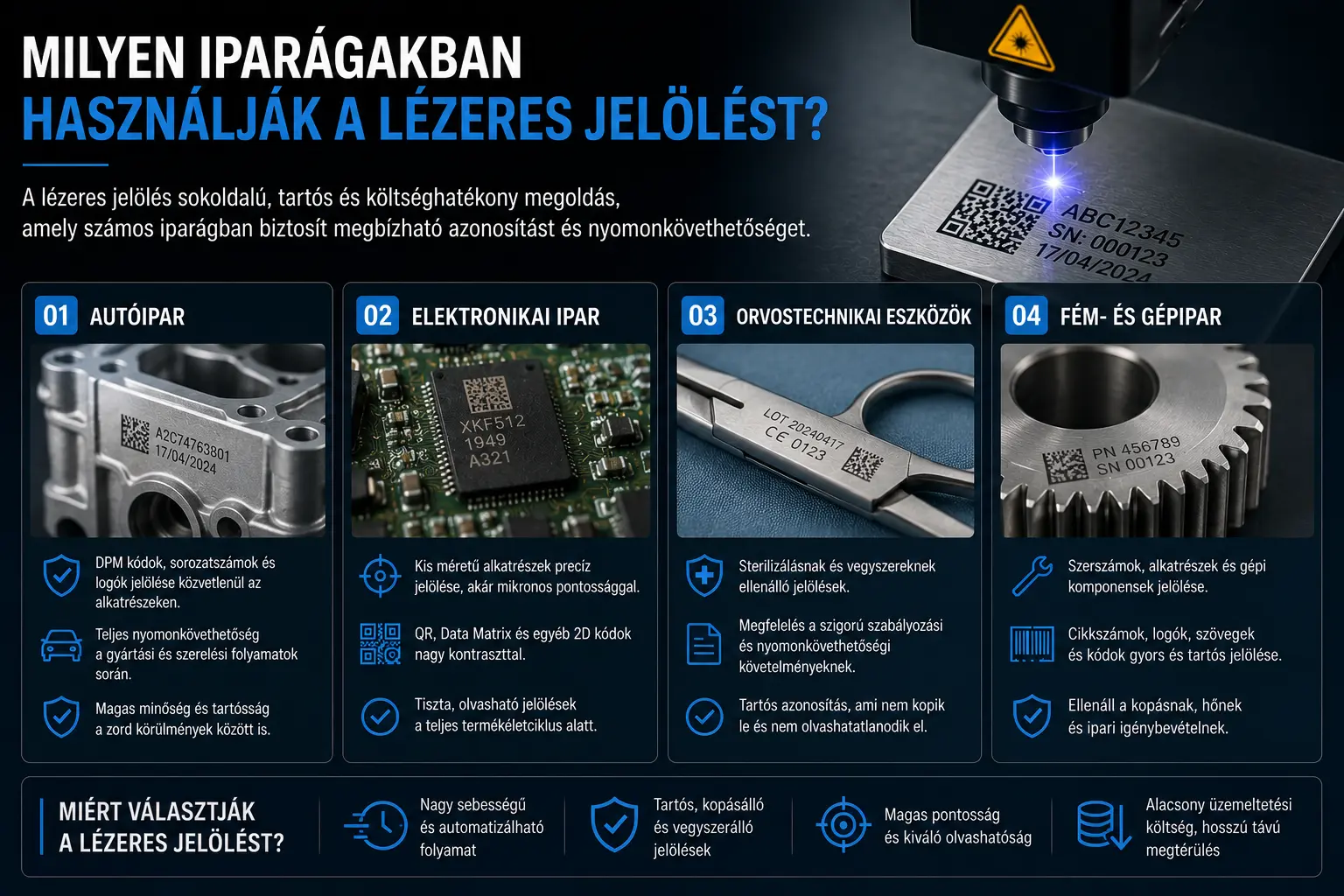 MILYEN IPARÁGAKBAN
HASZNÁLJÁK A LÉZERES JELÖLÉST?

A lézeres jelölés sokoldalú, tartós és költséghatékony megoldás, amely számos iparágban biztosít megbízható azonosítást és nyomonkövethetőséget.

ABC12345
SN: 000123
17/04/2024

01 AUTÓIPAR

A2C74763801
17/04/2024

DPM kódok, sorozatszámok és logók jelölése közvetlenül az alkatrészeken.

Teljes nyomonkövethetőség a gyártási és szerelési folyamatok során.

Magas minőség és tartósság a zord körülmények között is.

02 ELEKTRONIKAI IPAR

XKF512
1949
A321

Kis méretű alkatrészek precíz jelölése, akár mikronos pontossággal.

QR, Data Matrix és egyéb 2D kódok nagy kontraszttal.

Tiszta, olvasható jelölések a teljes termékéletciklus alatt.

03 ORVOSTECHNIKAI ESZKÖZÖK

LOT 20240417
CE 0123

Sterilizálásnak és vegyszereknek ellenálló jelölések.

Megfelelés a szigorú szabályozási és nyomonkövethetőségi követelményeknek.

Tartós azonosítás, ami nem kopik le és nem olvashatatlanodik el.

04 FÉM- ÉS GÉPIPAR

PN 456789
SN 00123

Szerszámok, alkatrészek és gépi komponensek jelölése.

Cikkszámok, logók, szövegek és kódok gyors és tartós jelölése.

Ellenáll a kopásnak, hőnek és ipari igénybevételnek.

MIÉRT VÁLASZTJÁK A LÉZERES JELÖLÉST?

Nagy sebességű és automatizálható folyamat

Tartós, kopásálló és vegyszerálló jelölések

Magas pontosság és kiváló olvashatóság

Alacsony üzemeltetési költség, hosszú távú megtérülés